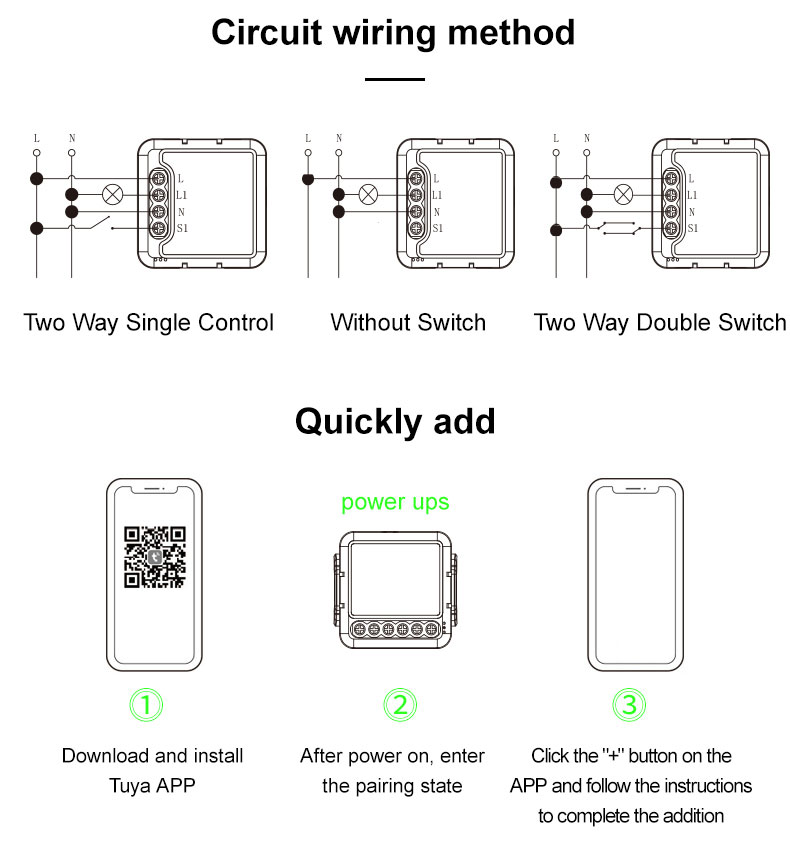 Circuit wiring method

L N
L
L1
N
S1

Two Way Single Control

L N
L
L1
N
S1

Without Switch

L N
L
L1
N
S1

Two Way Double Switch

Quickly add

power ups

①
Download and install Tuya APP

②
After power on, enter the pairing state

③
Click the "+" button on the APP and follow the instructions to complete the addition