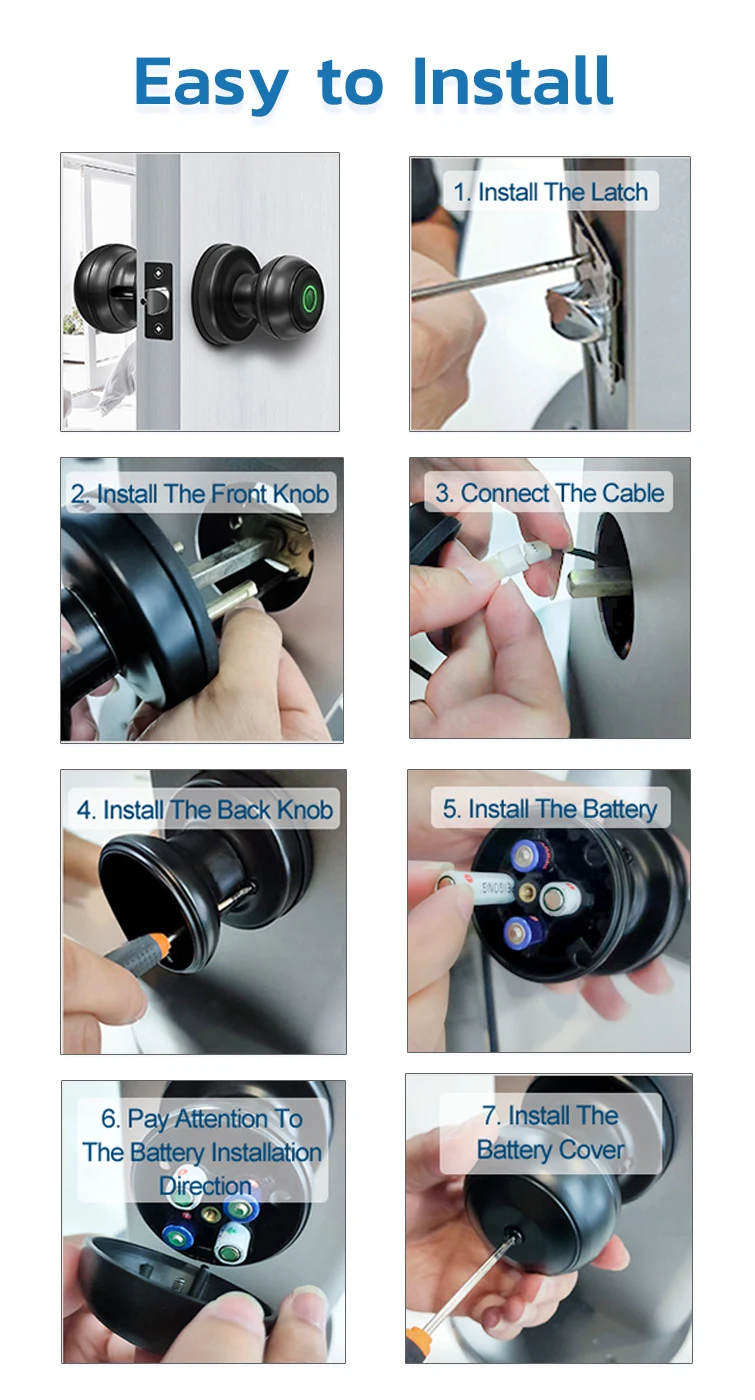 Easy to Install

1. Install The Latch

2. Install The Front Knob

3. Connect The Cable

4. Install The Back Knob

5. Install The Battery

6. Pay Attention To The Battery Installation Direction

7. Install The Battery Cover