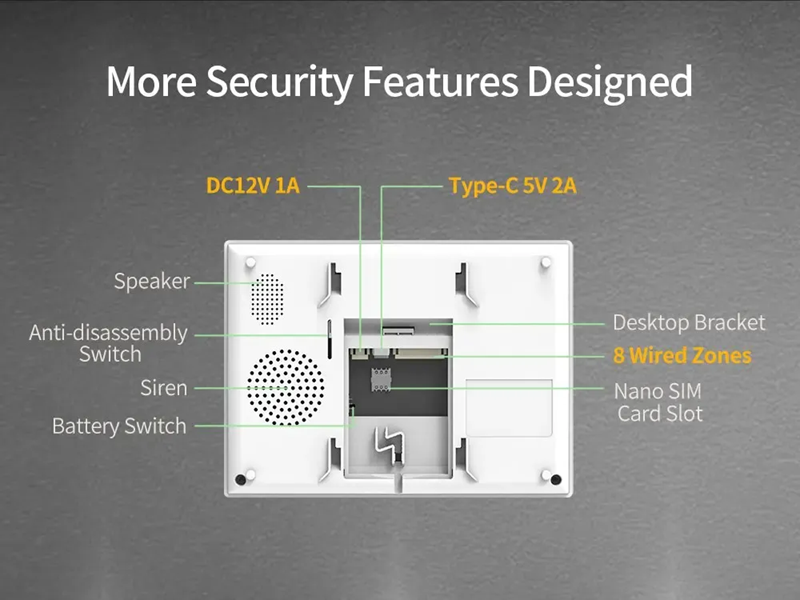 More Security Features Designed

DC12V 1A

Type-C 5V 2A

Speaker

Anti-disassembly Switch

Siren

Battery Switch

Desktop Bracket

8 Wired Zones

Nano SIM Card Slot