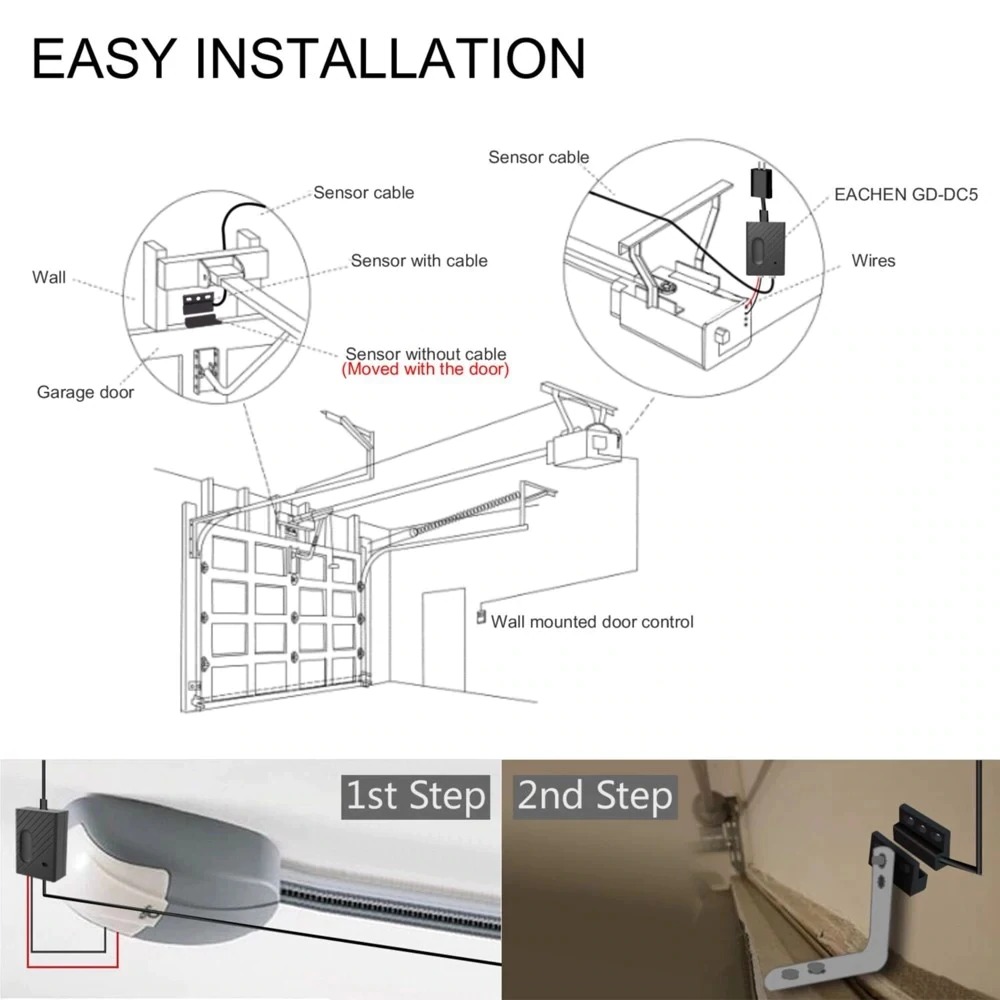 EASY INSTALLATION

Sensor cable

Wall

Sensor with cable

Sensor without cable
(Moved with the door)

Garage door

Sensor cable

EACHEN GD-DC5

Wires

Wall mounted door control

1st Step

2nd Step