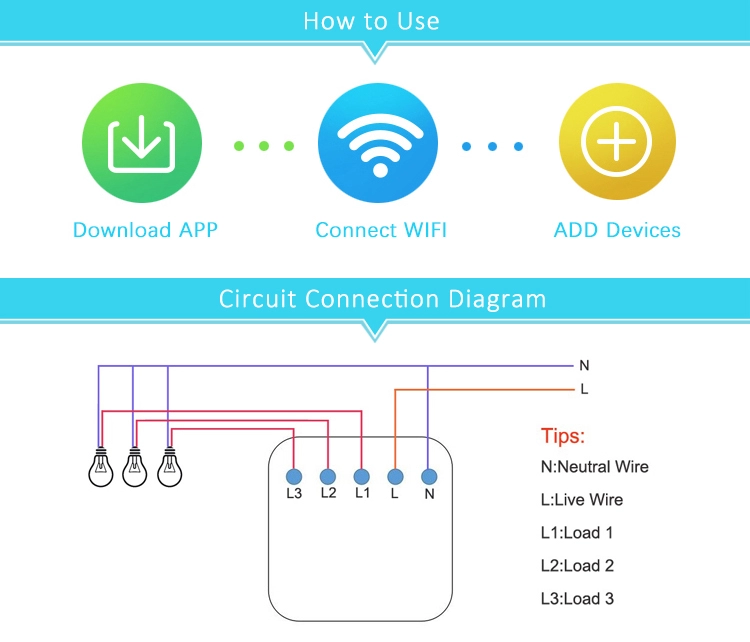 How to Use

Download APP

Connect WIFI

ADD Devices

Circuit Connection Diagram

N

L

L3 L2 L1 L N

Tips:

N:Neutral Wire

L:Live Wire

L1:Load 1

L2:Load 2

L3:Load 3